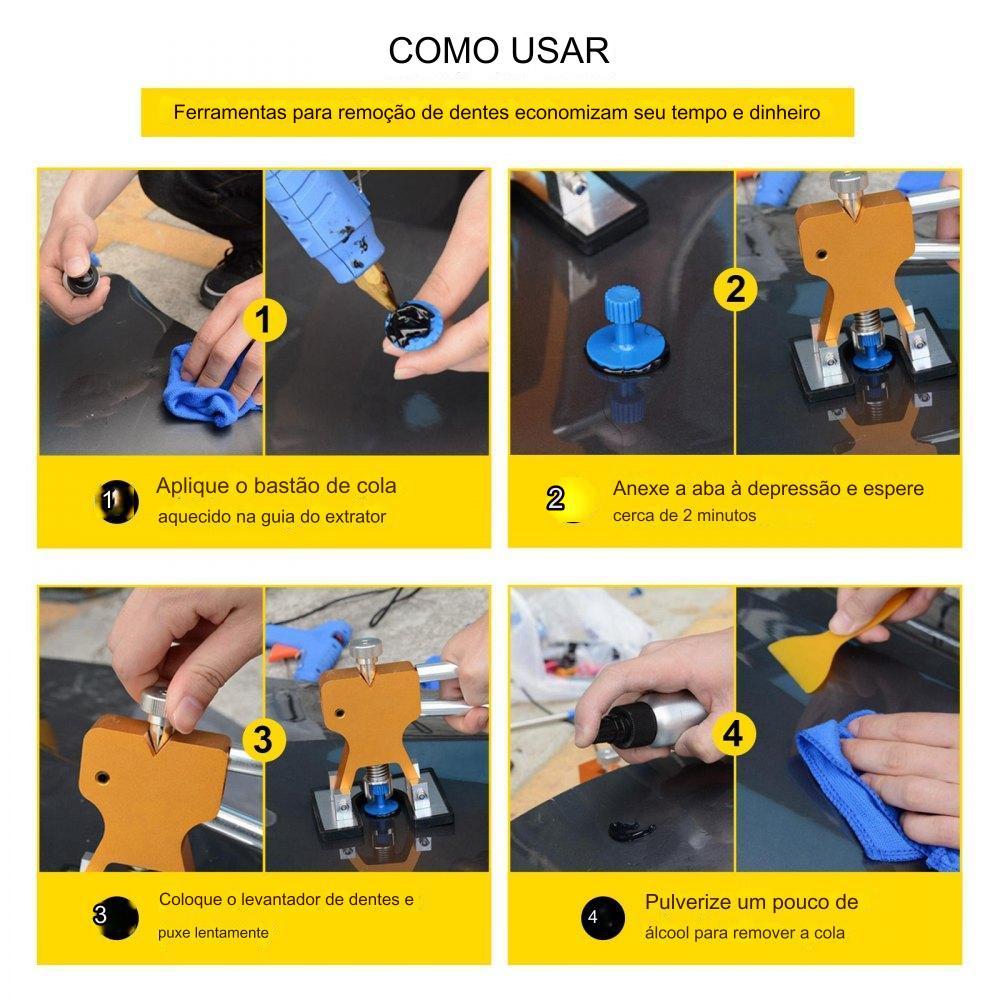 COMO USAR

Ferramentas para remoção de dentes economizam seu tempo e dinheiro

1

1 Aplique o bastão de cola aquecido na guia do extrator

2

2 Anexe a aba à depressão e espere cerca de 2 minutos

3

3 Coloque o levantador de dentes e puxe lentamente

4

4 Pulverize um pouco de álcool para remover a cola