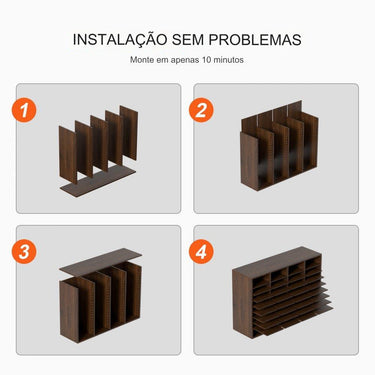 INSTALAÇÃO SEM PROBLEMAS

Monte em apenas 10 minutos

1

2

3

4