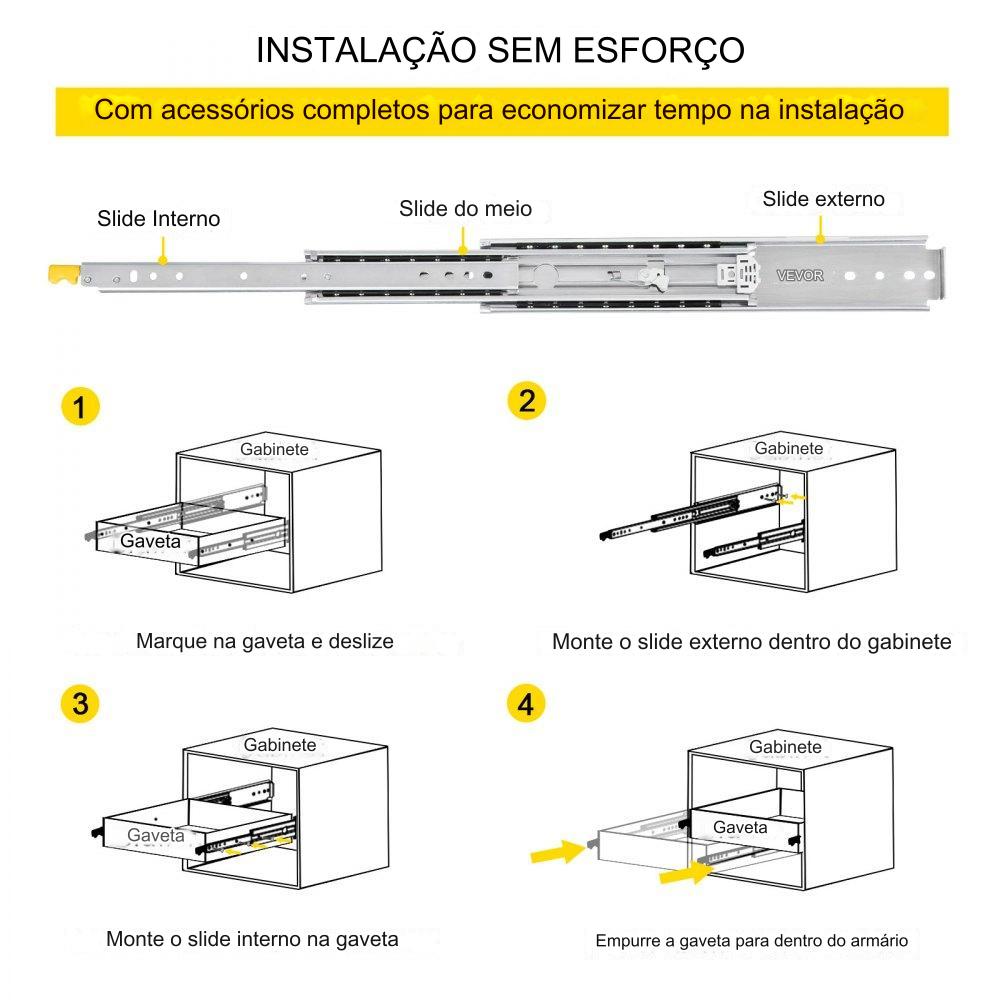 INSTALAÇÃO SEM ESFORÇO

Com acessórios completos para economizar tempo na instalação

Slide Interno

Slide do meio

Slide externo

VEVOR

1

Gabinete

Gaveta

Marque na gaveta e deslize

2

Gabinete

Monte o slide externo dentro do gabinete

3

Gabinete

Gaveta

Monte o slide interno na gaveta

4

Gabinete

Gaveta

Empurre a gaveta para dentro do armário