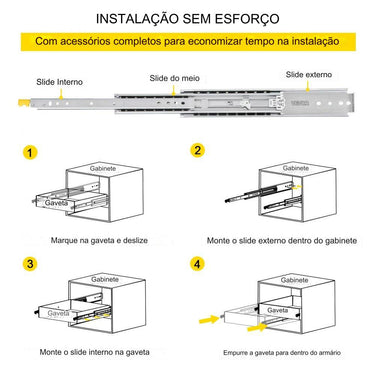 INSTALAÇÃO SEM ESFORÇO

Com acessórios completos para economizar tempo na instalação

Slide Interno

Slide do meio

Slide externo

1

Gabinete

Gaveta

Marque na gaveta e deslize

2

Gabinete

Monte o slide externo dentro do gabinete

3

Gabinete

Gaveta

Monte o slide interno na gaveta

4

Gabinete

Gaveta

Empurre a gaveta para dentro do armário