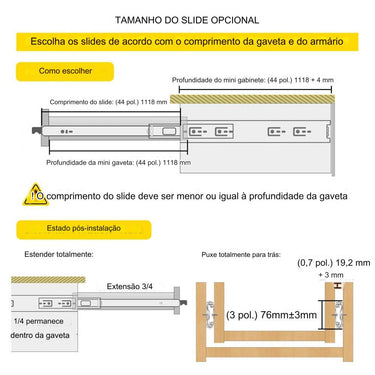 TAMANHO DO SLIDE OPCIONAL

Escolha os slides de acordo com o comprimento da gaveta e do armário

Como escolher

Profundidade do mini gabinete: (44 pol.) 1118 + 4 mm

Comprimento do slide: (44 pol.) 1118 mm

Profundidade da mini gaveta: (44 pol.) 1118 mm

! O comprimento do slide deve ser menor ou igual à profundidade da gaveta

Estado pós-instalação

Estender totalmente:

Extensão 3/4

1/4 permanece dentro da gaveta

Puxe totalmente para trás:

(0,7 pol.) 19,2 mm + 3 mm

(3 pol.) 76mm±3mm