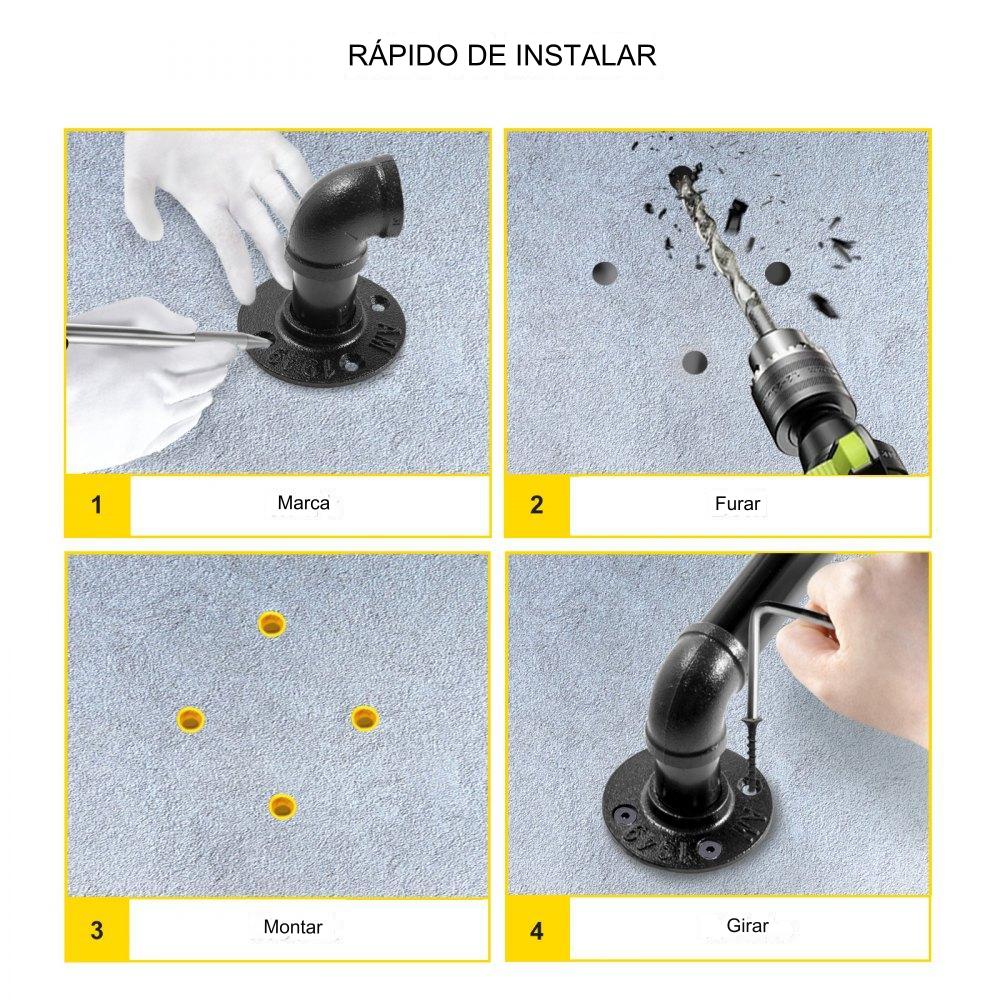 RÁPIDO DE INSTALAR

1 Marca

2 Furar

3 Montar

4 Girar