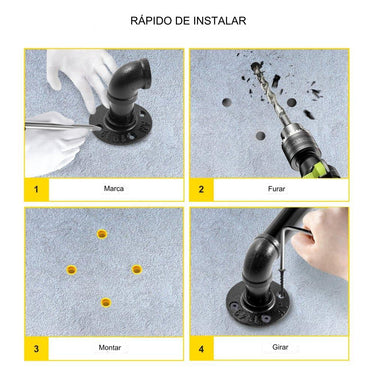 RÁPIDO DE INSTALAR

1 Marca

2 Furar

3 Montar

4 Girar