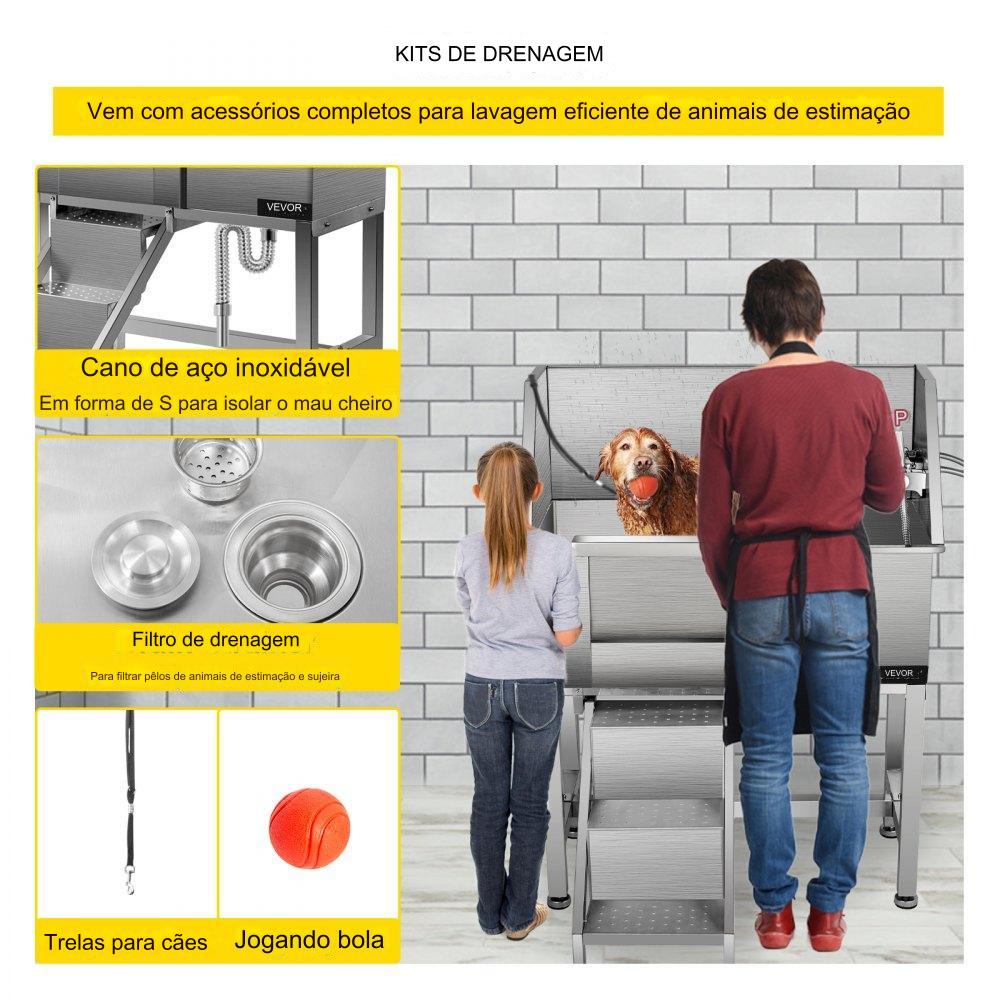 KITS DE DRENAGEM

Vem com acessórios completos para lavagem eficiente de animais de estimação

VEVOR

Cano de aço inoxidável

Em forma de S para isolar o mau cheiro

Filtro de drenagem

Para filtrar pêlos de animais de estimação e sujeira

Trelas para cães

Jogando bola

VEVOR