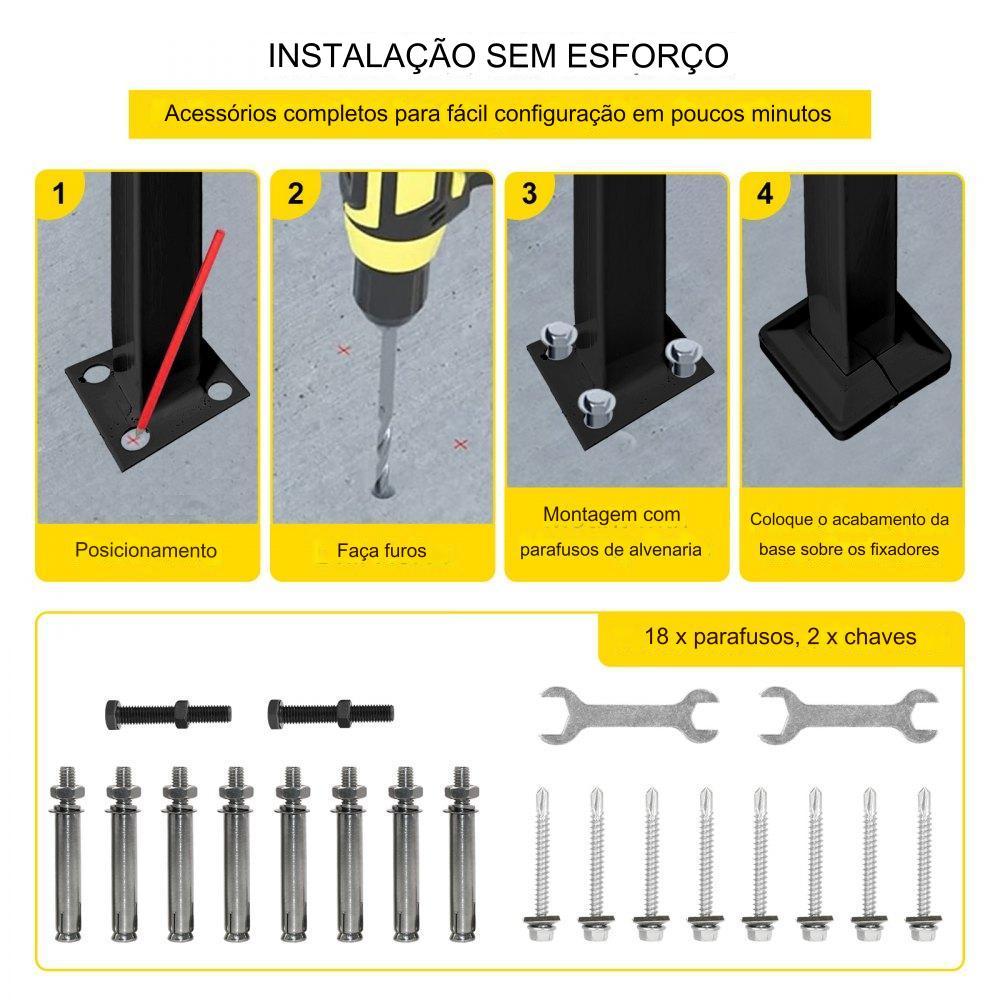 INSTALAÇÃO SEM ESFORÇO

Acessórios completos para fácil configuração em poucos minutos

1

Posicionamento

2

Faça furos

3

Montagem com parafusos de alvenaria

4

Coloque o acabamento da base sobre os fixadores

18 x parafusos, 2 x chaves