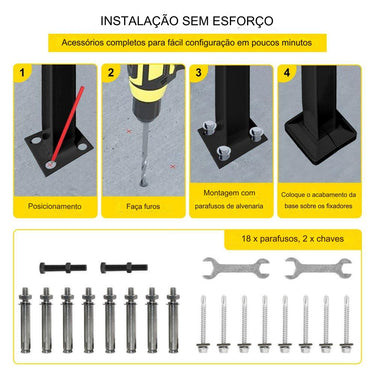 INSTALAÇÃO SEM ESFORÇO

Acessórios completos para fácil configuração em poucos minutos

1

Posicionamento

2

Faça furos

3

Montagem com parafusos de alvenaria

4

Coloque o acabamento da base sobre os fixadores

18 x parafusos, 2 x chaves