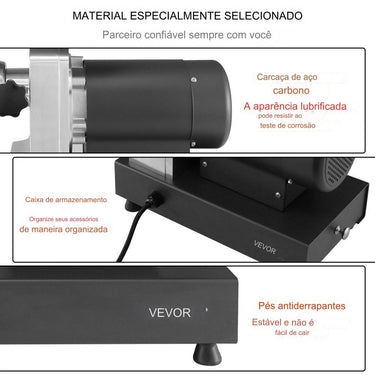 MATERIAL ESPECIALMENTE SELECIONADO

Parceiro confiável sempre com você

Carcaça de aço carbono

A aparência lubrificada

pode resistir ao teste de corrosão

Caixa de armazenamento

Organize seus acessórios de maneira organizada

VEVOR

VEVOR

Pés antiderrapantes

Estável e não é fácil de cair