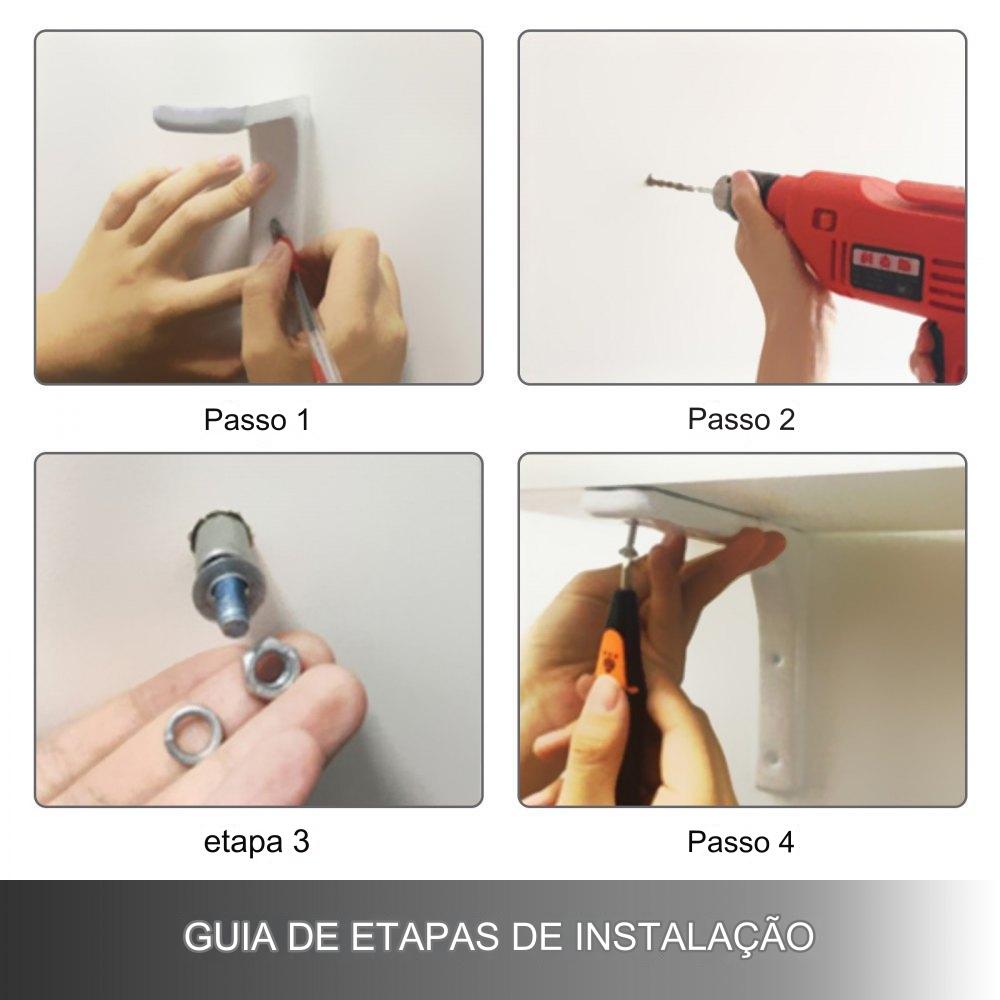 Passo 1

Passo 2

etapa 3

Passo 4

GUIA DE ETAPAS DE INSTALAÇÃO