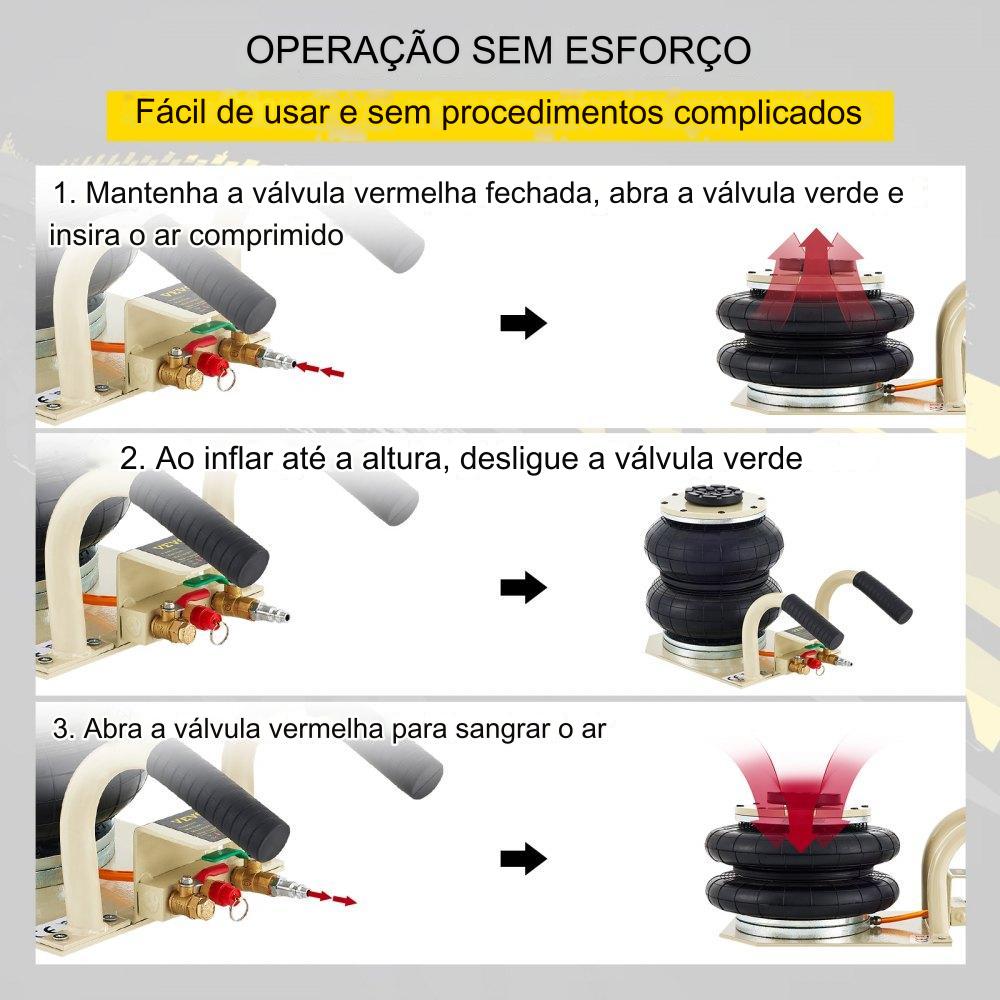 OPERAÇÃO SEM ESFORÇO

Fácil de usar e sem procedimentos complicados

1. Mantenha a válvula vermelha fechada, abra a válvula verde e insira o ar comprimido

2. Ao inflar até a altura, desligue a válvula verde

3. Abra a válvula vermelha para sangrar o ar