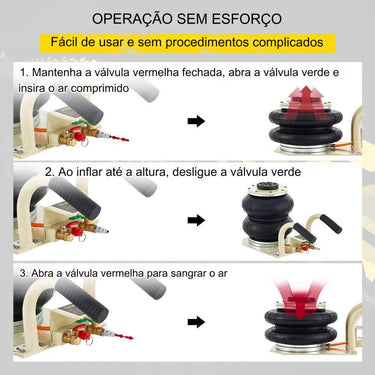 OPERAÇÃO SEM ESFORÇO

Fácil de usar e sem procedimentos complicados

1. Mantenha a válvula vermelha fechada, abra a válvula verde e insira o ar comprimido

2. Ao inflar até a altura, desligue a válvula verde

3. Abra a válvula vermelha para sangrar o ar