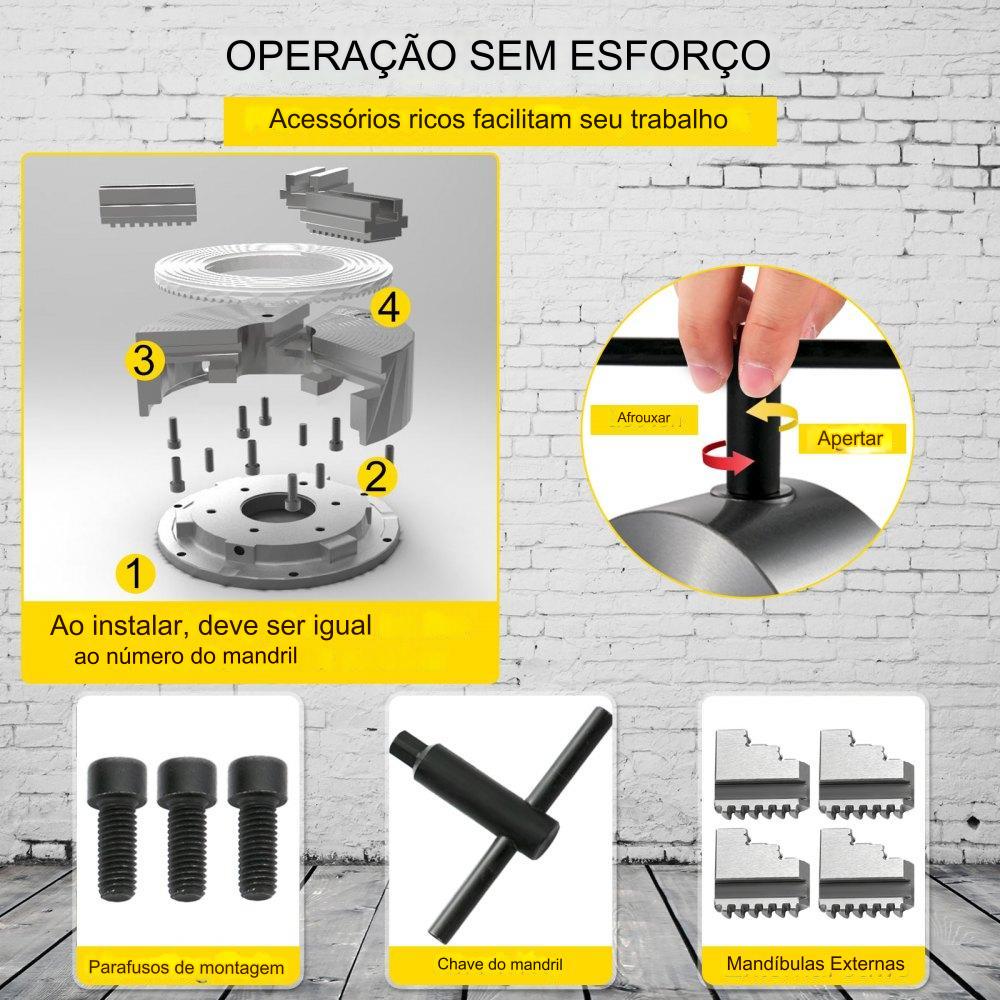 OPERAÇÃO SEM ESFORÇO

Acessórios ricos facilitam seu trabalho

4

3

2

1

Ao instalar, deve ser igual ao número do mandril

Afrouxar

Apertar

Parafusos de montagem

Chave do mandril

Mandíbulas Externas