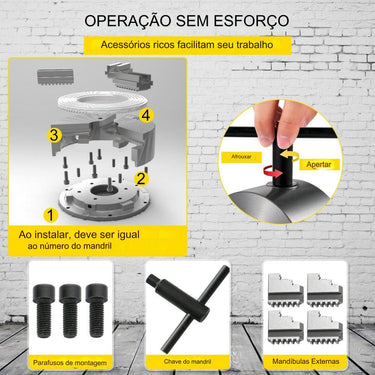 OPERAÇÃO SEM ESFORÇO

Acessórios ricos facilitam seu trabalho

4

3

2

1

Ao instalar, deve ser igual ao número do mandril

Afrouxar

Apertar

Parafusos de montagem

Chave do mandril

Mandíbulas Externas