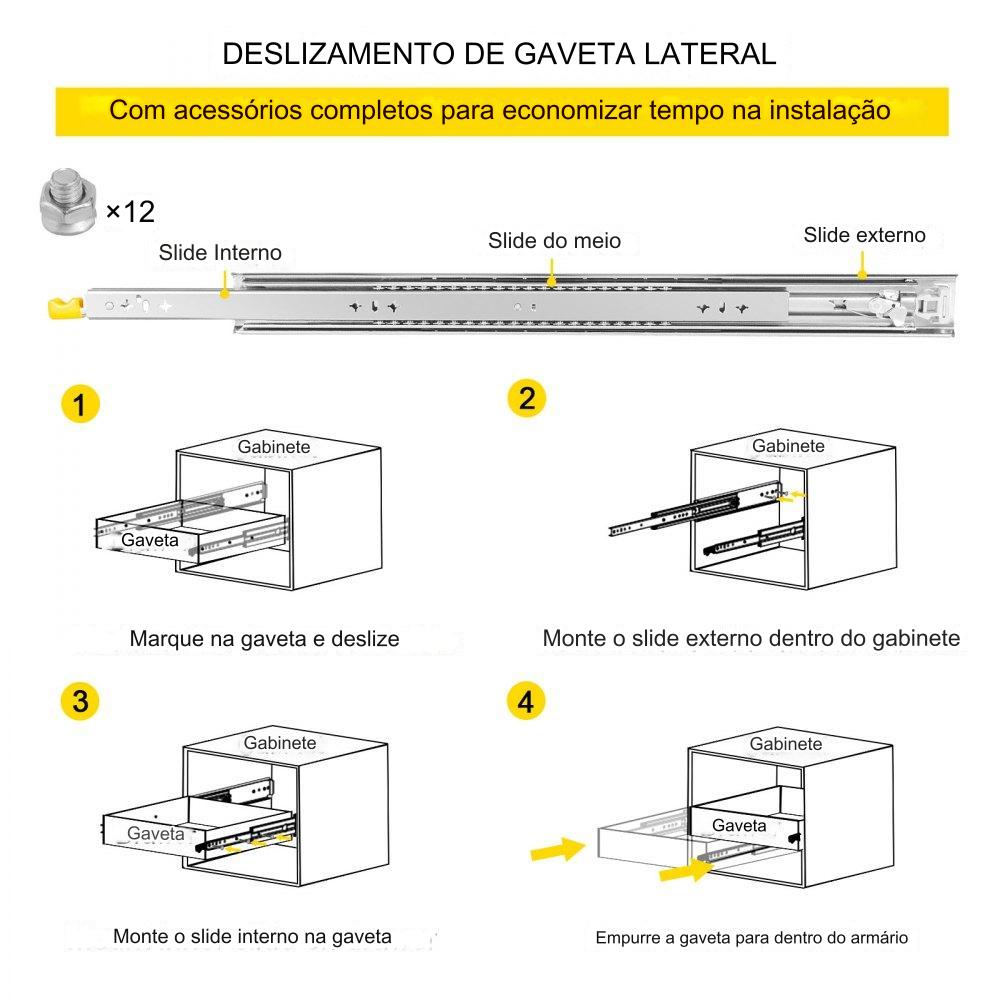 DESLIZAMENTO DE GAVETA LATERAL

Com acessórios completos para economizar tempo na instalação

×12

Slide Interno

Slide do meio

Slide externo

1

Gabinete

Gaveta

Marque na gaveta e deslize

2

Gabinete

Monte o slide externo dentro do gabinete

3

Gabinete

Gaveta

Monte o slide interno na gaveta

4

Gabinete

Gaveta

Empurre a gaveta para dentro do armário