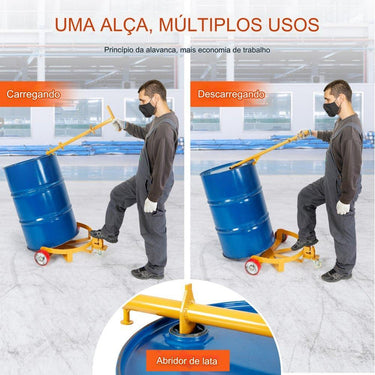 UMA ALÇA, MÚLTIPLOS USOS

Princípio da alavanca, mais economia de trabalho

Carregando

Descarregando

Abridor de lata