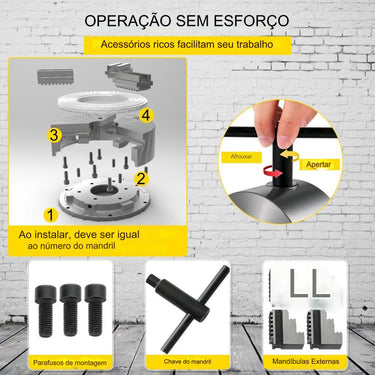 OPERAÇÃO SEM ESFORÇO

Acessórios ricos facilitam seu trabalho

4

3

2

1

Ao instalar, deve ser igual ao número do mandril

Afrouxar

Apertar

Parafusos de montagem

Chave do mandril

Mandíbulas Externas