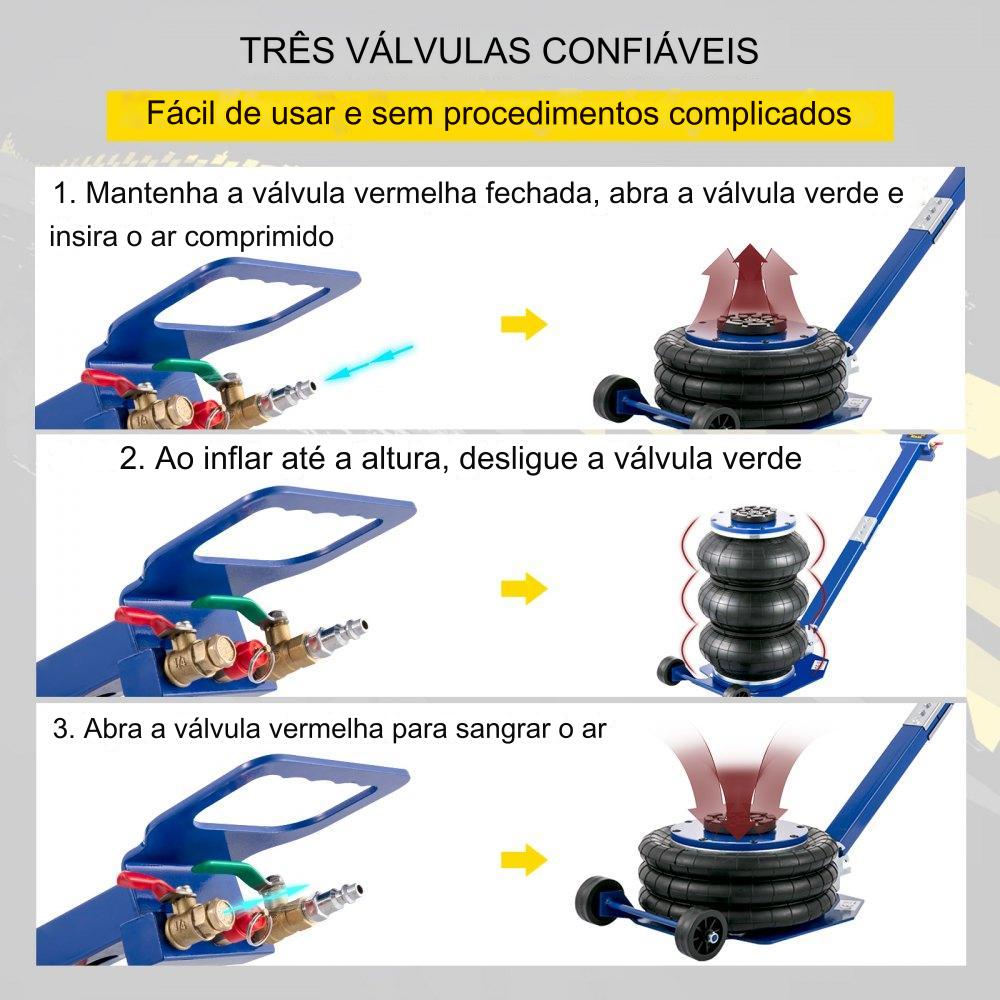 TRÊS VÁLVULAS CONFIÁVEIS

Fácil de usar e sem procedimentos complicados

1. Mantenha a válvula vermelha fechada, abra a válvula verde e insira o ar comprimido

2. Ao inflar até a altura, desligue a válvula verde

3. Abra a válvula vermelha para sangrar o ar