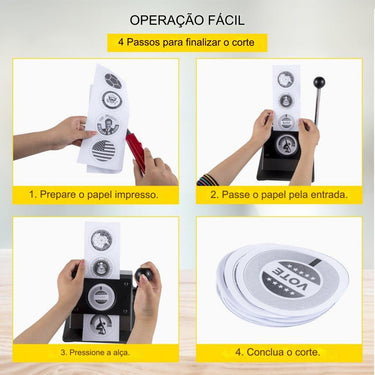 OPERAÇÃO FÁCIL

4 Passos para finalizar o corte

1. Prepare o papel impresso.

2. Passe o papel pela entrada.

3. Pressione a alça.

VOTE

4. Conclua o corte.