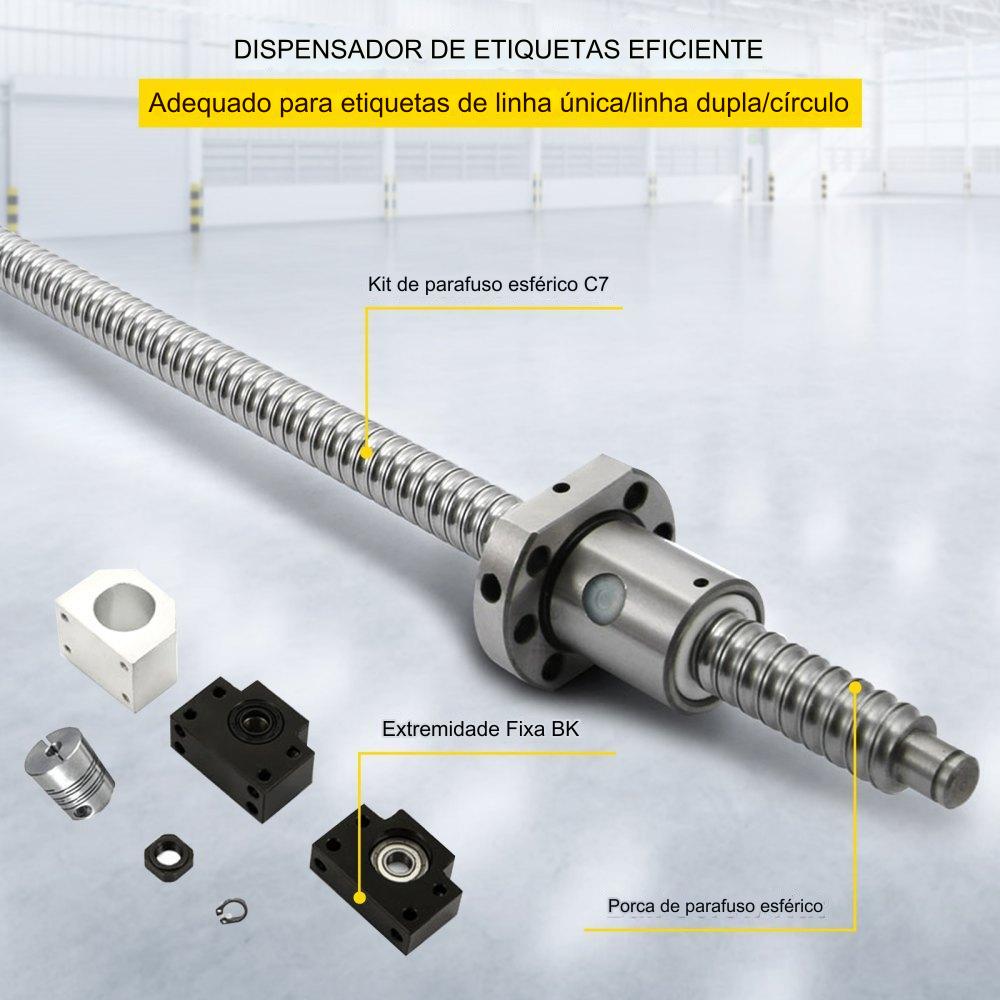 DISPENSADOR DE ETIQUETAS EFICIENTE

Adequado para etiquetas de linha única/linha dupla/círculo

Kit de parafuso esférico C7

Extremidade Fixa BK

Porca de parafuso esférico