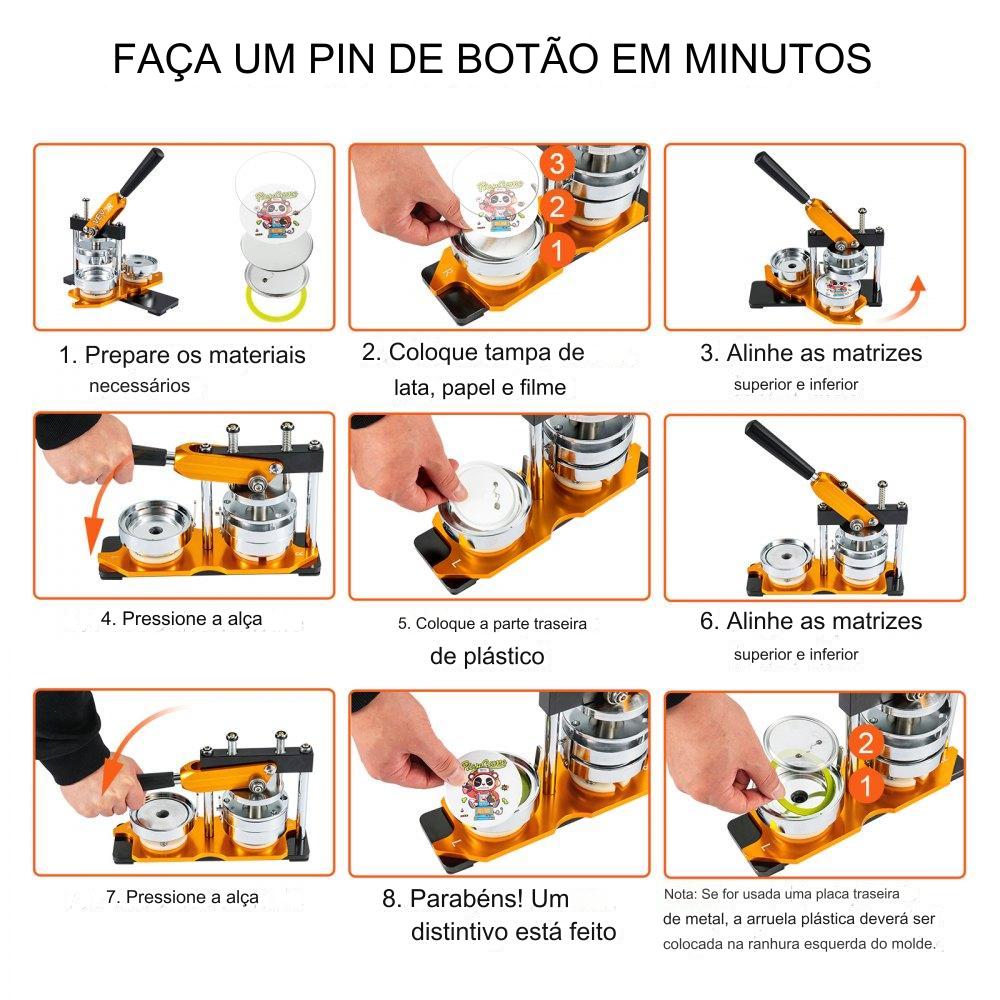 FAÇA UM PIN DE BOTÃO EM MINUTOS

3
2
1

1. Prepare os materiais necessários

2. Coloque tampa de lata, papel e filme

3. Alinhe as matrizes superior e inferior

4. Pressione a alça

5. Coloque a parte traseira de plástico

6. Alinhe as matrizes superior e inferior

2
1

7. Pressione a alça

8. Parabéns! Um distintivo está feito

Nota: Se for usada uma placa traseira de metal, a arruela plástica deverá ser colocada na ranhura esquerda do molde.