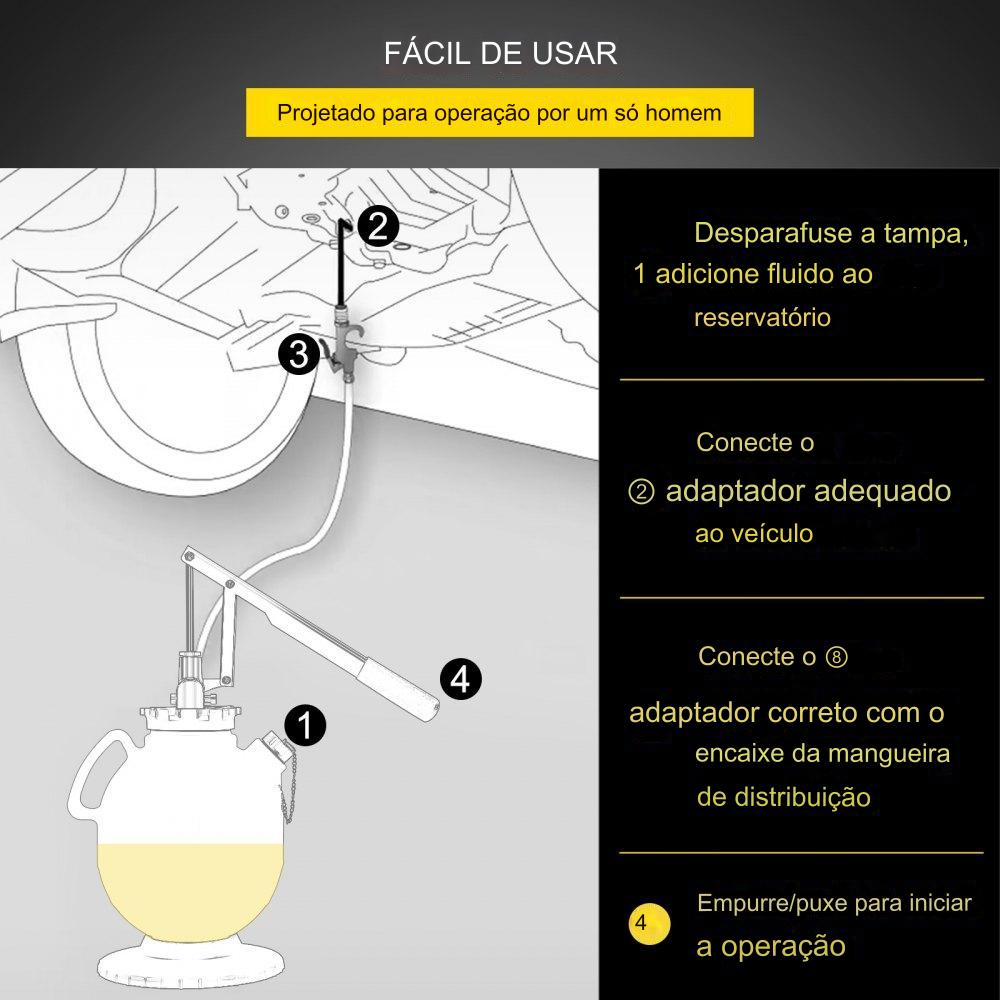 FÁCIL DE USAR

Projetado para operação por um só homem

2

3

4

1

Desparafuse a tampa,
1 adicione fluido ao
reservatório

Conecte o
② adaptador adequado
ao veículo

Conecte o ⑧
adaptador correto com o
encaixe da mangueira
de distribuição

4 Empurre/puxe para iniciar
a operação