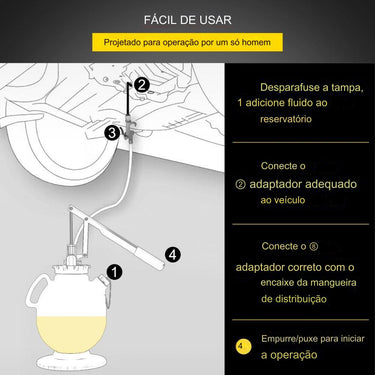 FÁCIL DE USAR

Projetado para operação por um só homem

2

3

4

1

Desparafuse a tampa, 1 adicione fluido ao reservatório

Conecte o ② adaptador adequado ao veículo

Conecte o ⑧ adaptador correto com o encaixe da mangueira de distribuição

4 Empurre/puxe para iniciar a operação