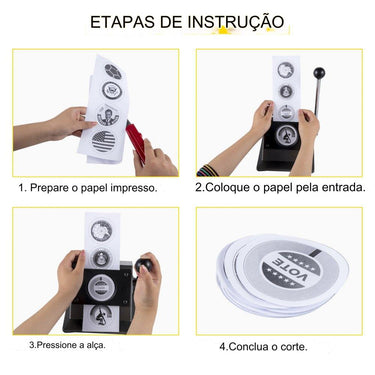 ETAPAS DE INSTRUÇÃO

1. Prepare o papel impresso.

2.Coloque o papel pela entrada.

3.Pressione a alça.

VOTE

4.Conclua o corte.