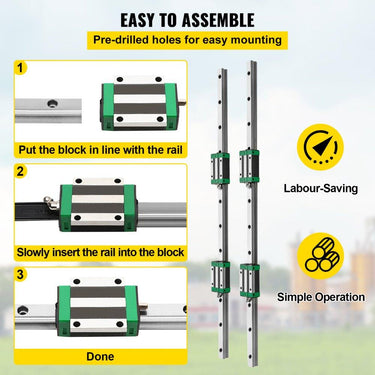 EASY TO ASSEMBLE

Pre-drilled holes for easy mounting

1

Put the block in line with the rail

2

Slowly insert the rail into the block

3

Done

Labour-Saving

Simple Operation