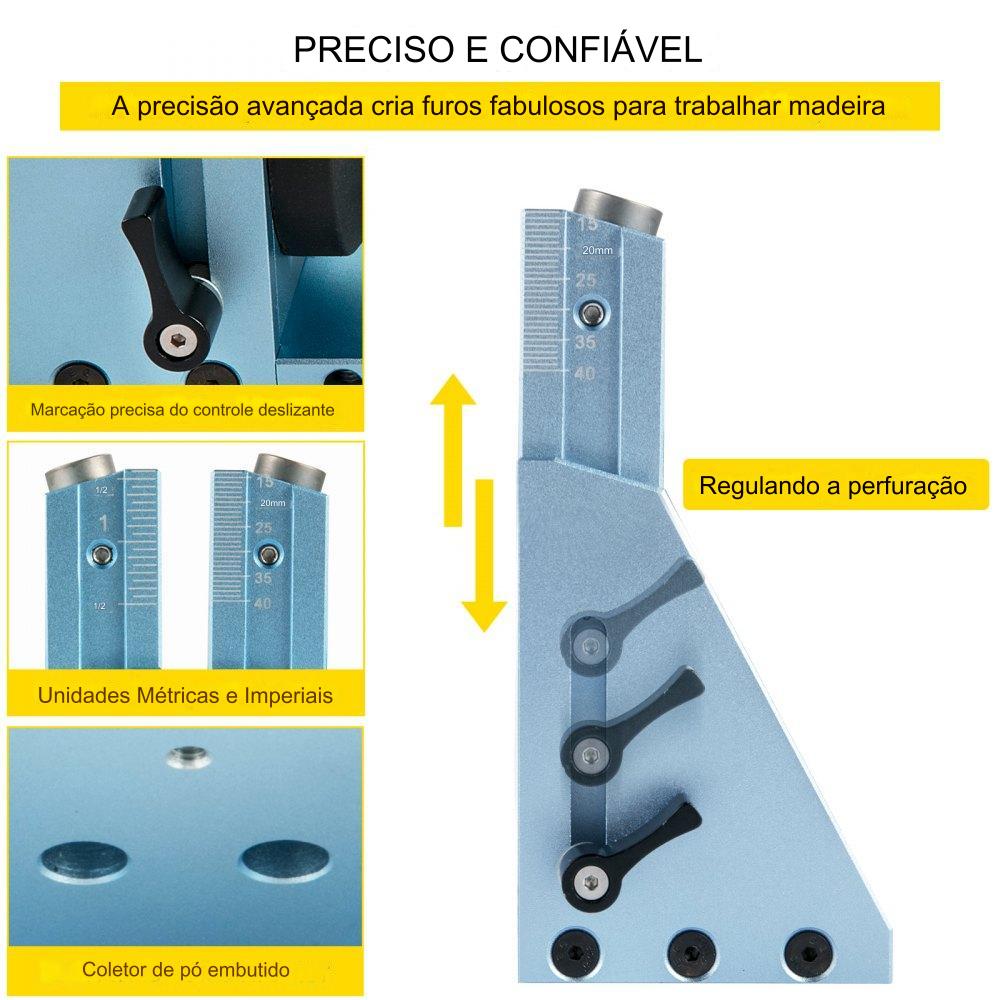 PRECISO E CONFIÁVEL

A precisão avançada cria furos fabulosos para trabalhar madeira

Marcação precisa do controle deslizante

1/2
1
1/2

15
20mm
25
35
40

Unidades Métricas e Imperiais

Coletor de pó embutido

15
20mm
25
35
40

Regulando a perfuração