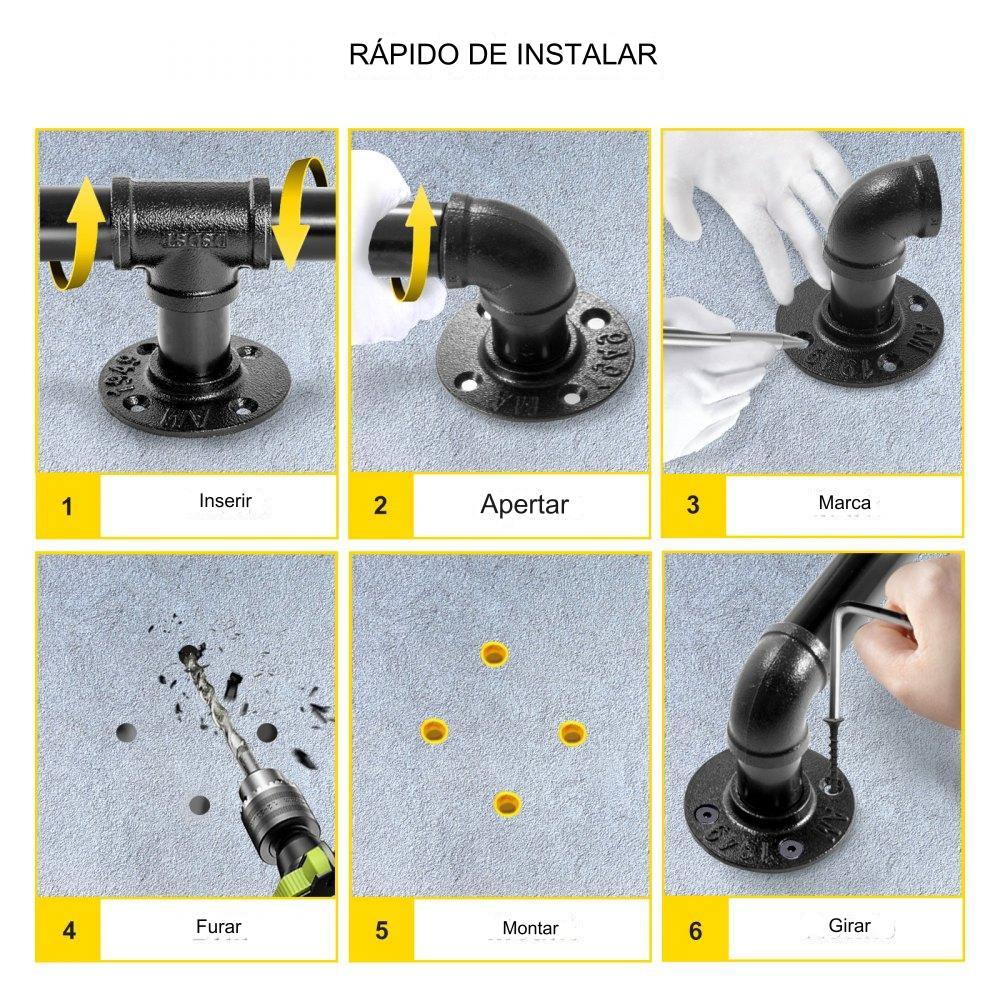 RÁPIDO DE INSTALAR

1 Inserir

2 Apertar

3 Marca

4 Furar

5 Montar

6 Girar