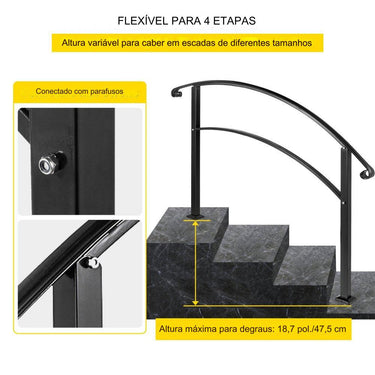 FLEXÍVEL PARA 4 ETAPAS

Altura variável para caber em escadas de diferentes tamanhos

Conectado com parafusos

Altura máxima para degraus: 18,7 pol./47,5 cm