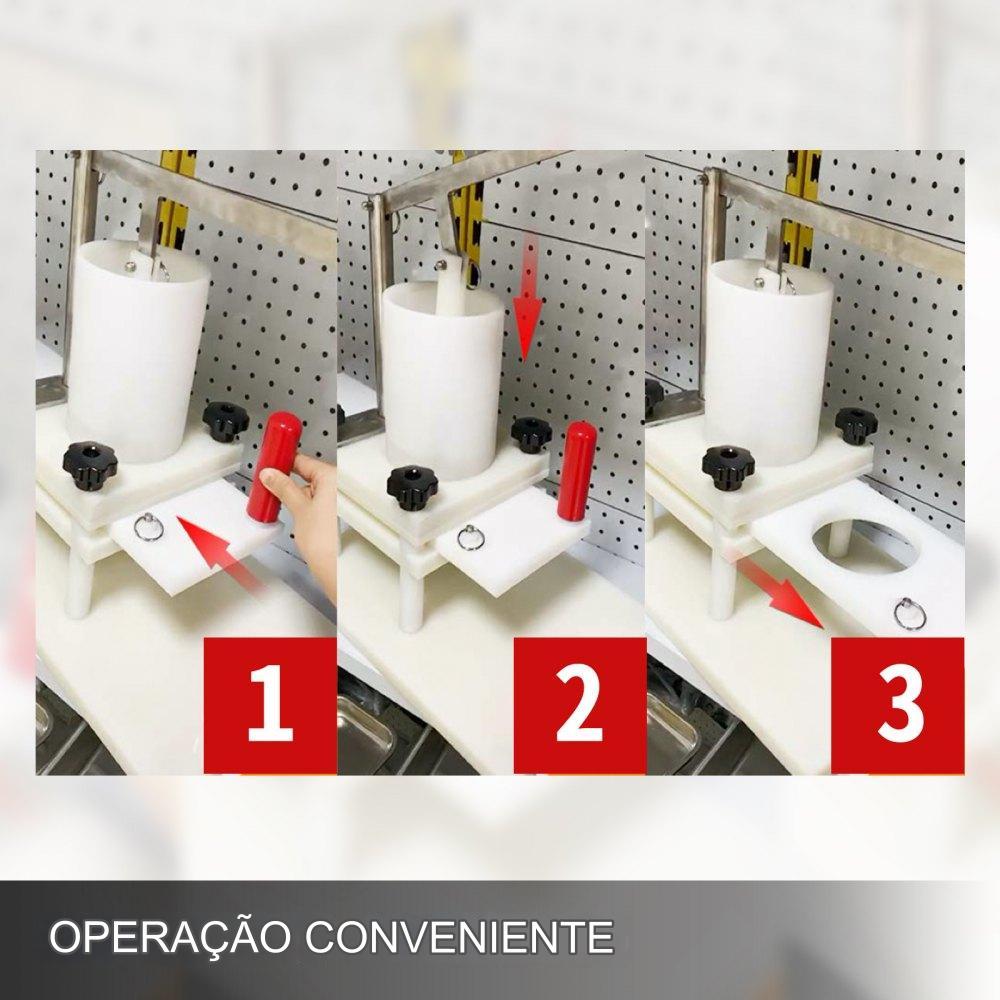 1

2

3

OPERAÇÃO CONVENIENTE