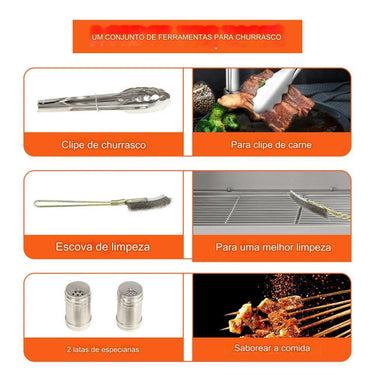 UM CONJUNTO DE FERRAMENTAS PARA CHURRASCO

Clipe de churrasco

Para clipe de carne

Escova de limpeza

Para uma melhor limpeza

2 latas de especiarias

Saborear a comida