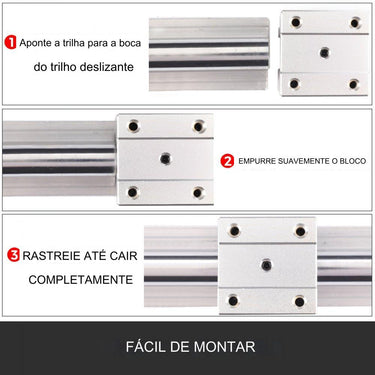 1 Aponte a trilha para a boca do trilho deslizante

2 EMPURRE SUAVEMENTE O BLOCO

3 RASTREIE ATÉ CAIR COMPLETAMENTE

FÁCIL DE MONTAR