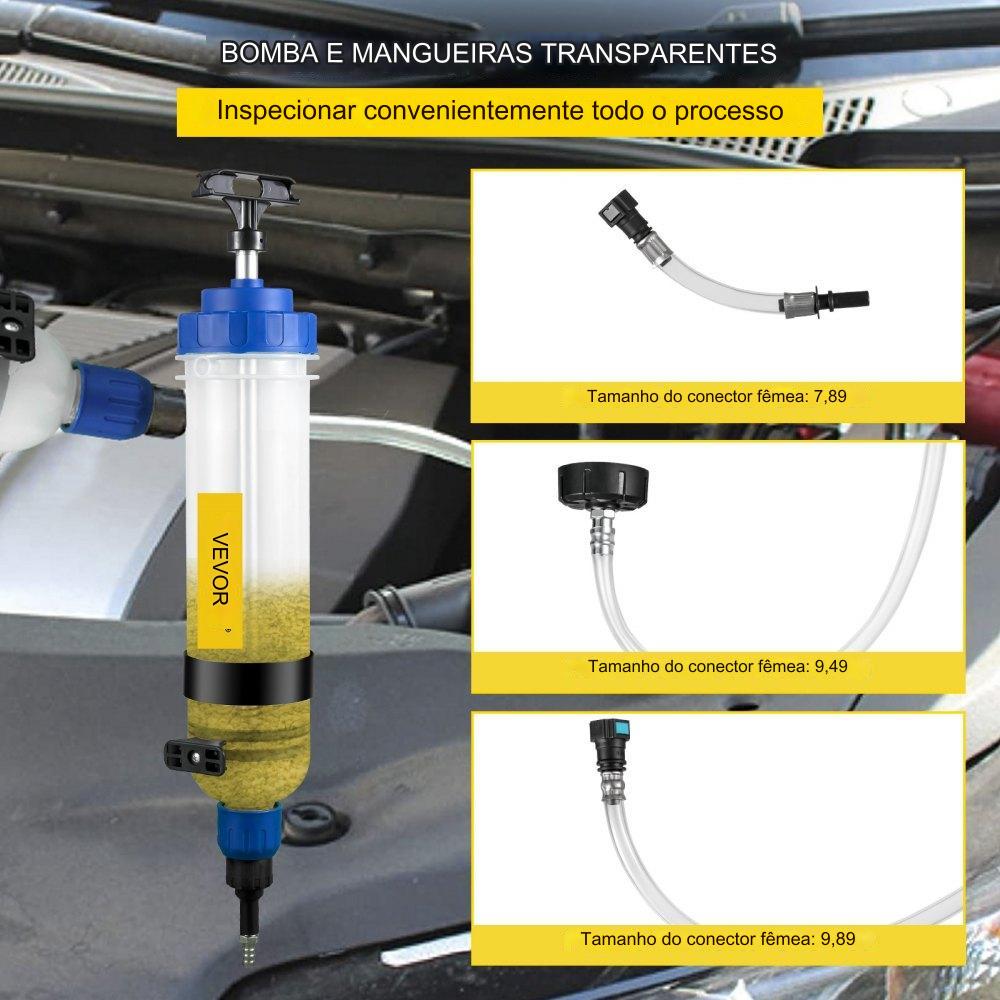 BOMBA E MANGUEIRAS TRANSPARENTES

Inspecionar convenientemente todo o processo

VEVOR

Tamanho do conector fêmea: 7,89

Tamanho do conector fêmea: 9,49

Tamanho do conector fêmea: 9,89