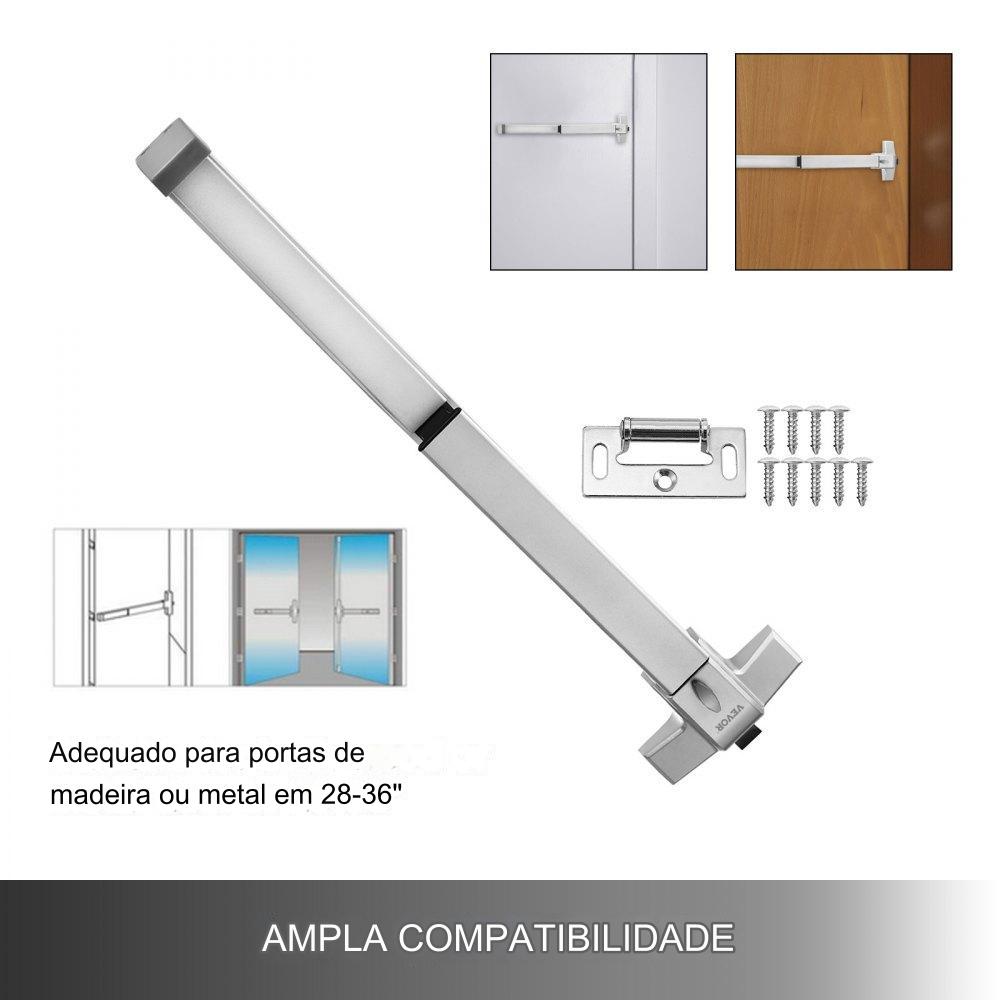 VEVOR

Adequado para portas de madeira ou metal em 28-36"

AMPLA COMPATIBILIDADE