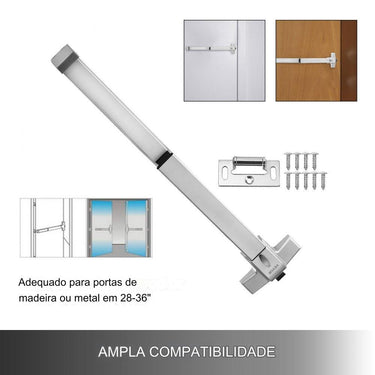 Adequado para portas de madeira ou metal em 28-36"

AMPLA COMPATIBILIDADE