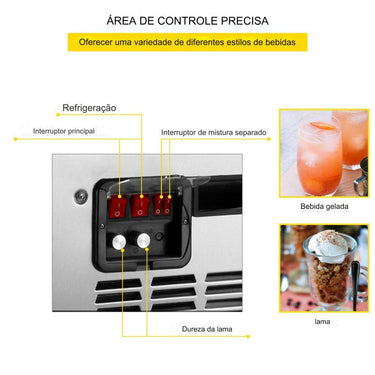 ÁREA DE CONTROLE PRECISA

Oferecer uma variedade de diferentes estilos de bebidas

Refrigeração

Interruptor principal

Interruptor de mistura separado

Dureza da lama

Bebida gelada

lama