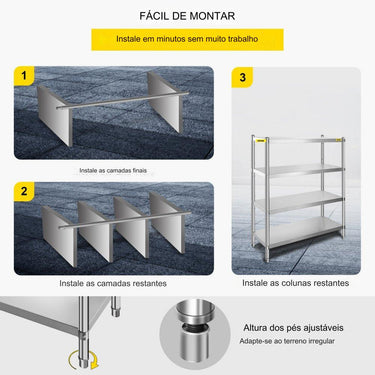 FÁCIL DE MONTAR

Instale em minutos sem muito trabalho

1

Instale as camadas finais

2

Instale as camadas restantes

3

Instale as colunas restantes

Altura dos pés ajustáveis

Adapte-se ao terreno irregular