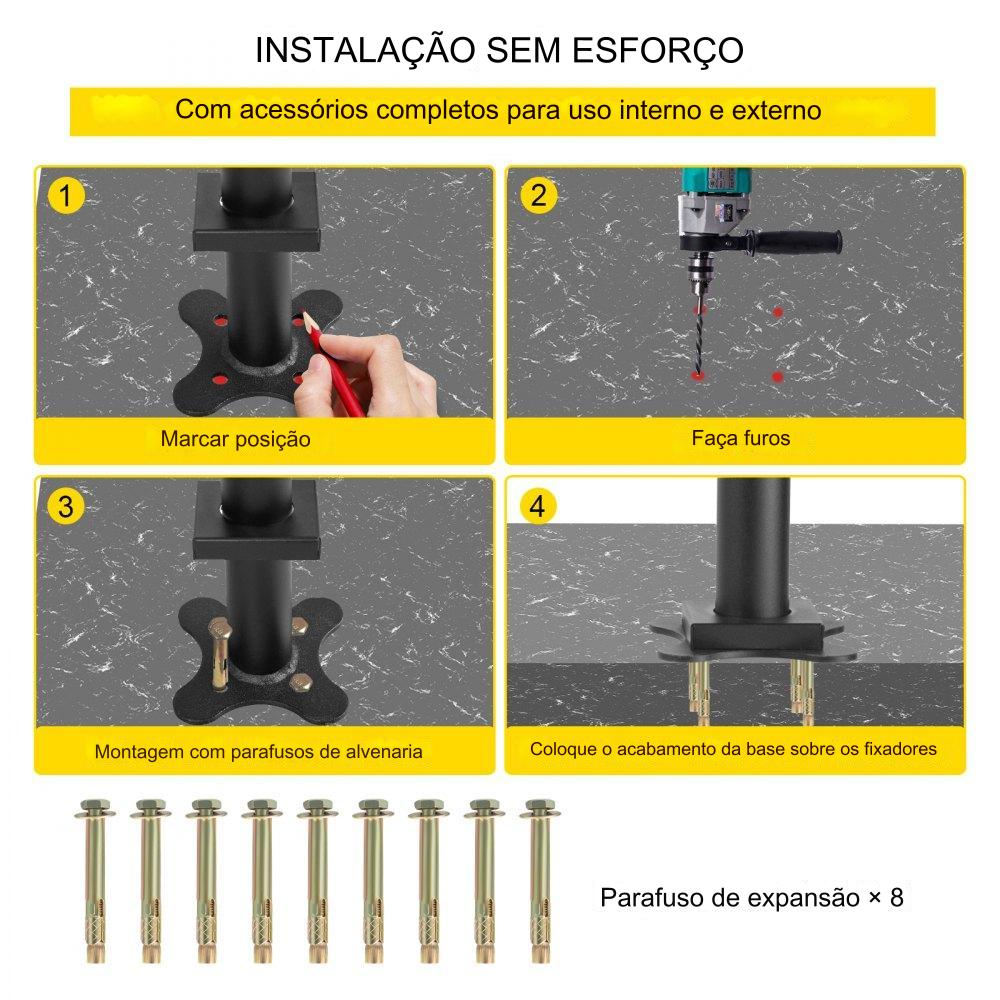 INSTALAÇÃO SEM ESFORÇO

Com acessórios completos para uso interno e externo

1

Marcar posição

2

Faça furos

3

Montagem com parafusos de alvenaria

4

Coloque o acabamento da base sobre os fixadores

Parafuso de expansão × 8