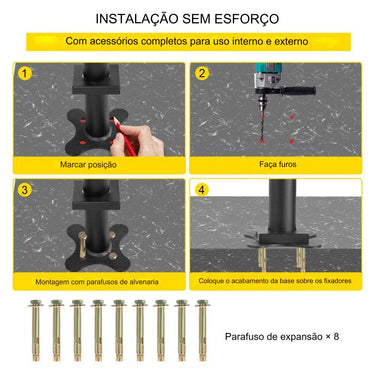 INSTALAÇÃO SEM ESFORÇO

Com acessórios completos para uso interno e externo

1

Marcar posição

2

Faça furos

3

Montagem com parafusos de alvenaria

4

Coloque o acabamento da base sobre os fixadores

Parafuso de expansão × 8