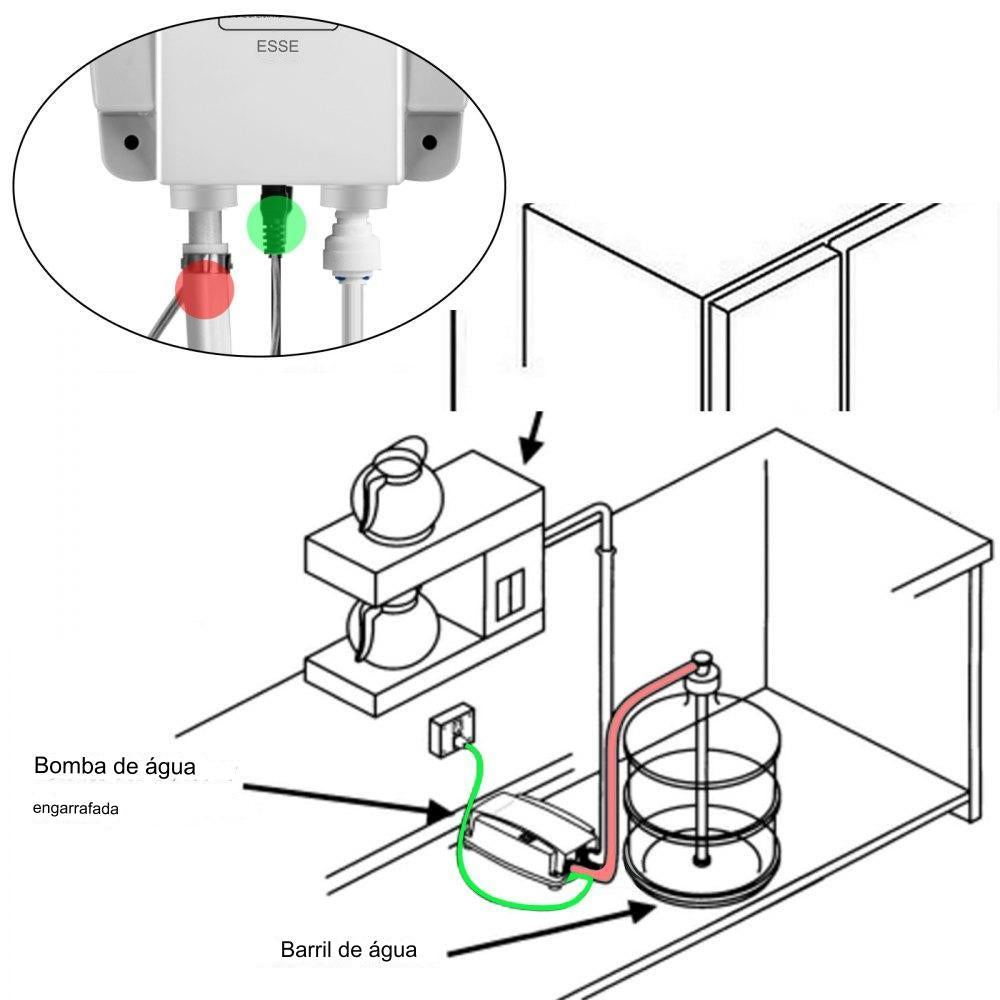 ESSE

Bomba de água

engarrafada

Barril de água