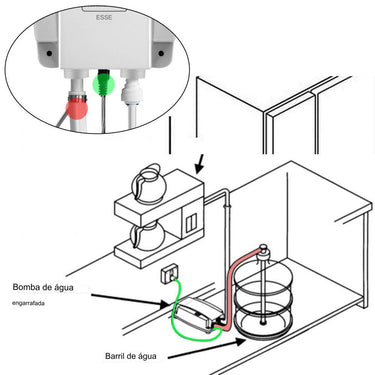 ESSE

Bomba de água

engarrafada

Barril de água