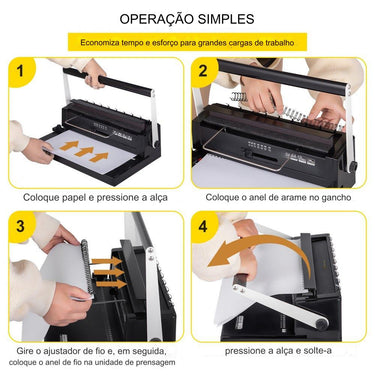 OPERAÇÃO SIMPLES

Economiza tempo e esforço para grandes cargas de trabalho

1

Coloque papel e pressione a alça

2

Coloque o anel de arame no gancho

3

Gire o ajustador de fio e, em seguida, coloque o anel de fio na unidade de prensagem

4

pressione a alça e solte-a