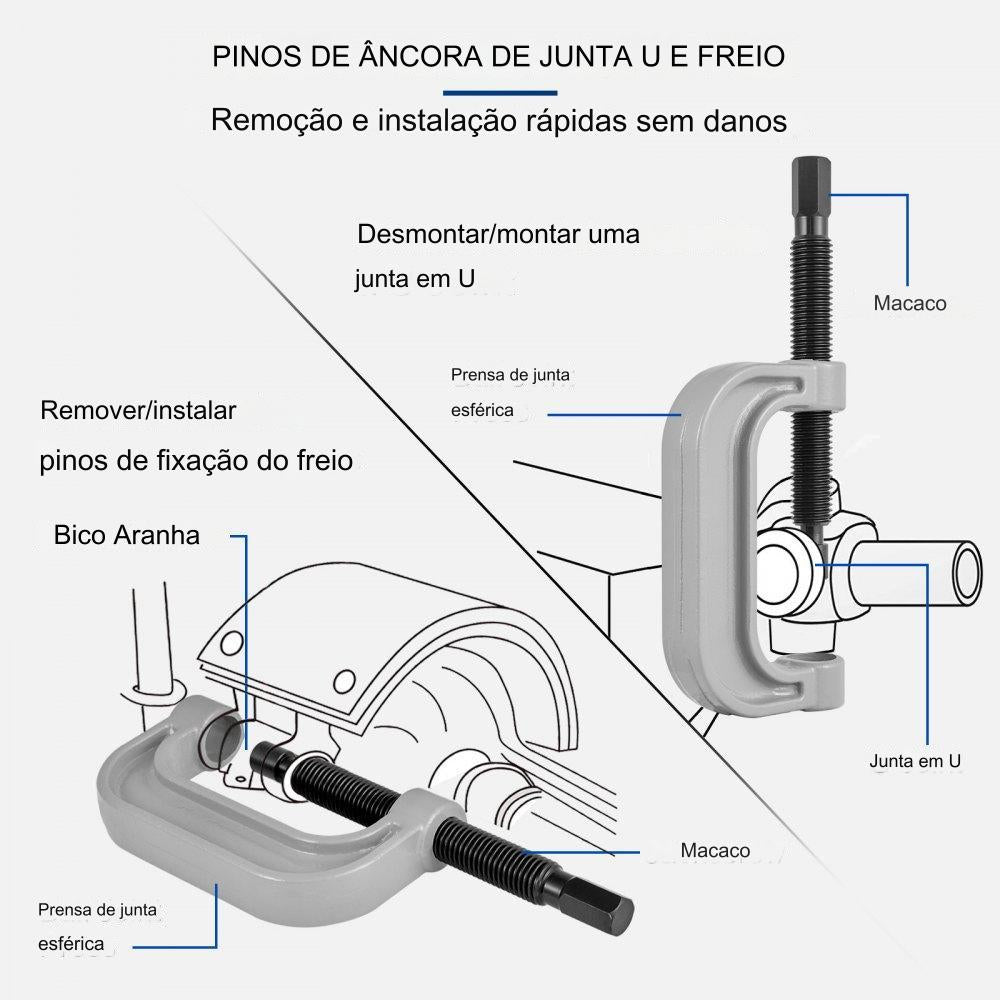 PINOS DE ÂNCORA DE JUNTA U E FREIO

Remoção e instalação rápidas sem danos

Desmontar/montar uma junta em U

Macaco

Prensa de junta esférica

Remover/instalar pinos de fixação do freio

Bico Aranha

Junta em U

Macaco

Prensa de junta esférica