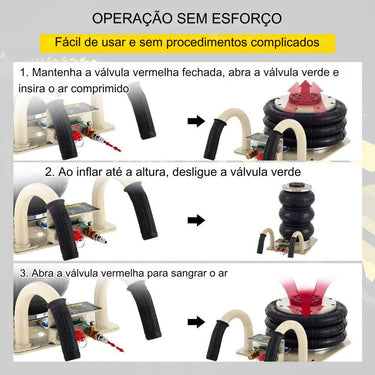 OPERAÇÃO SEM ESFORÇO

Fácil de usar e sem procedimentos complicados

1. Mantenha a válvula vermelha fechada, abra a válvula verde e insira o ar comprimido

2. Ao inflar até a altura, desligue a válvula verde

3. Abra a válvula vermelha para sangrar o ar