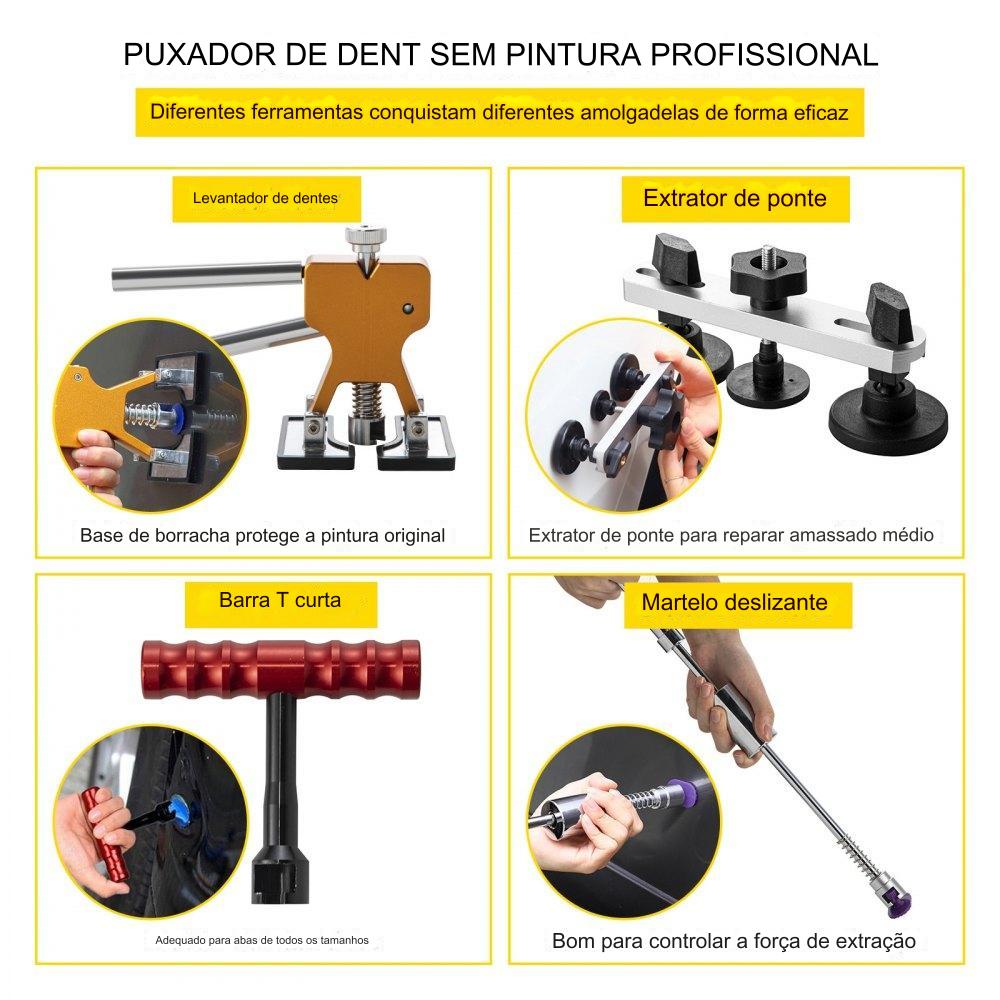 PUXADOR DE DENT SEM PINTURA PROFISSIONAL

Diferentes ferramentas conquistam diferentes amolgadelas de forma eficaz

Levantador de dentes

Base de borracha protege a pintura original

Extrator de ponte

Extrator de ponte para reparar amassado médio

Barra T curta

Adequado para abas de todos os tamanhos

Martelo deslizante

Bom para controlar a força de extração