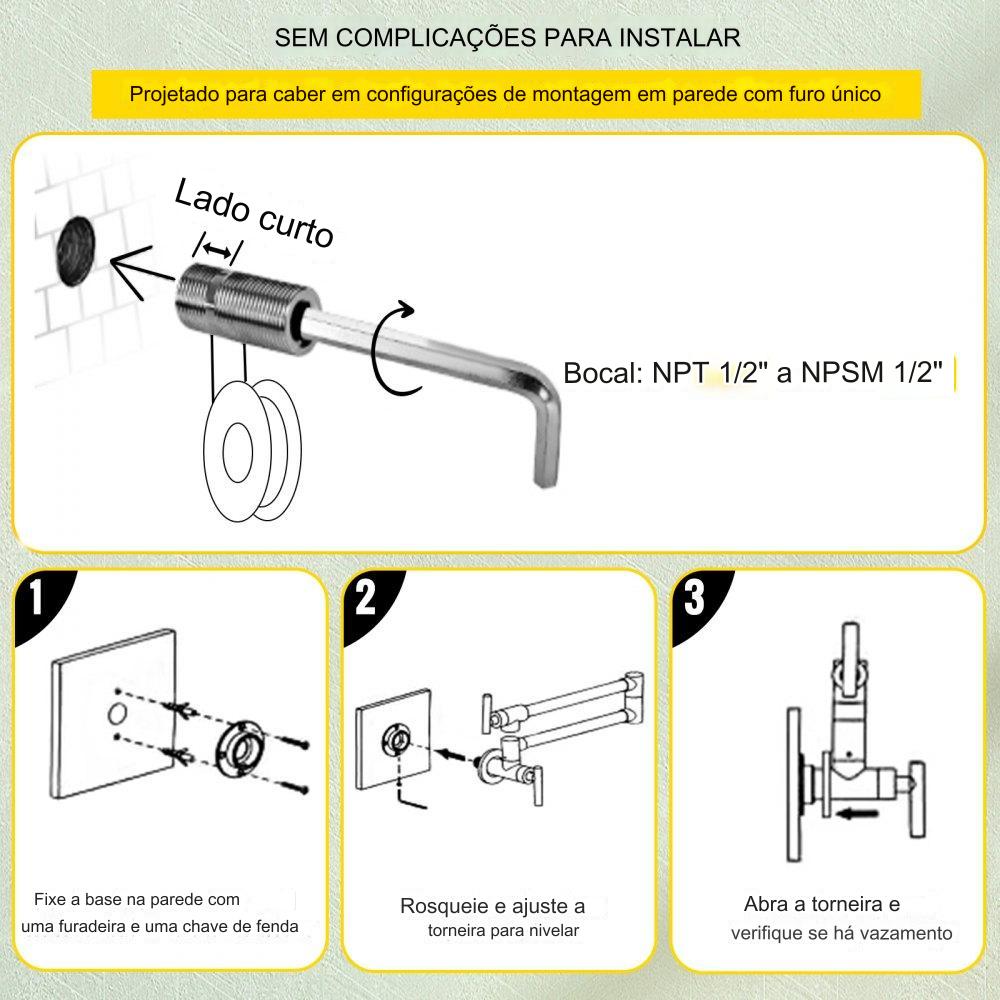 SEM COMPLICAÇÕES PARA INSTALAR

Projetado para caber em configurações de montagem em parede com furo único

Lado curto

Bocal: NPT 1/2" a NPSM 1/2"

1

Fixe a base na parede com uma furadeira e uma chave de fenda

2

Rosqueie e ajuste a torneira para nivelar

3

Abra a torneira e verifique se há vazamento