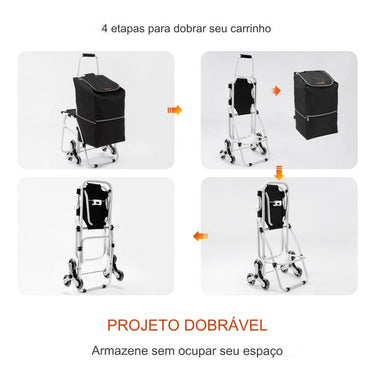 4 etapas para dobrar seu carrinho

PROJETO DOBRÁVEL

Armazene sem ocupar seu espaço