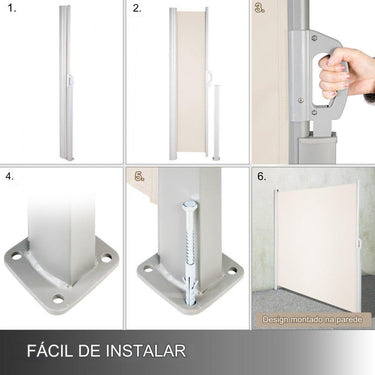 1.

2.

3.

4.

5.

6.

Design montado na parede

FÁCIL DE INSTALAR