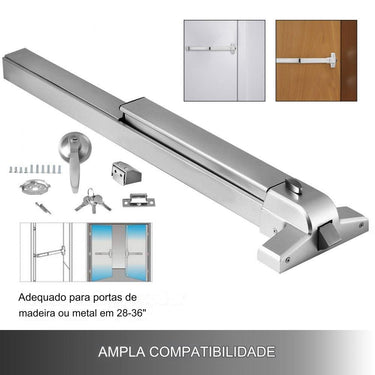 Adequado para portas de madeira ou metal em 28-36"

AMPLA COMPATIBILIDADE